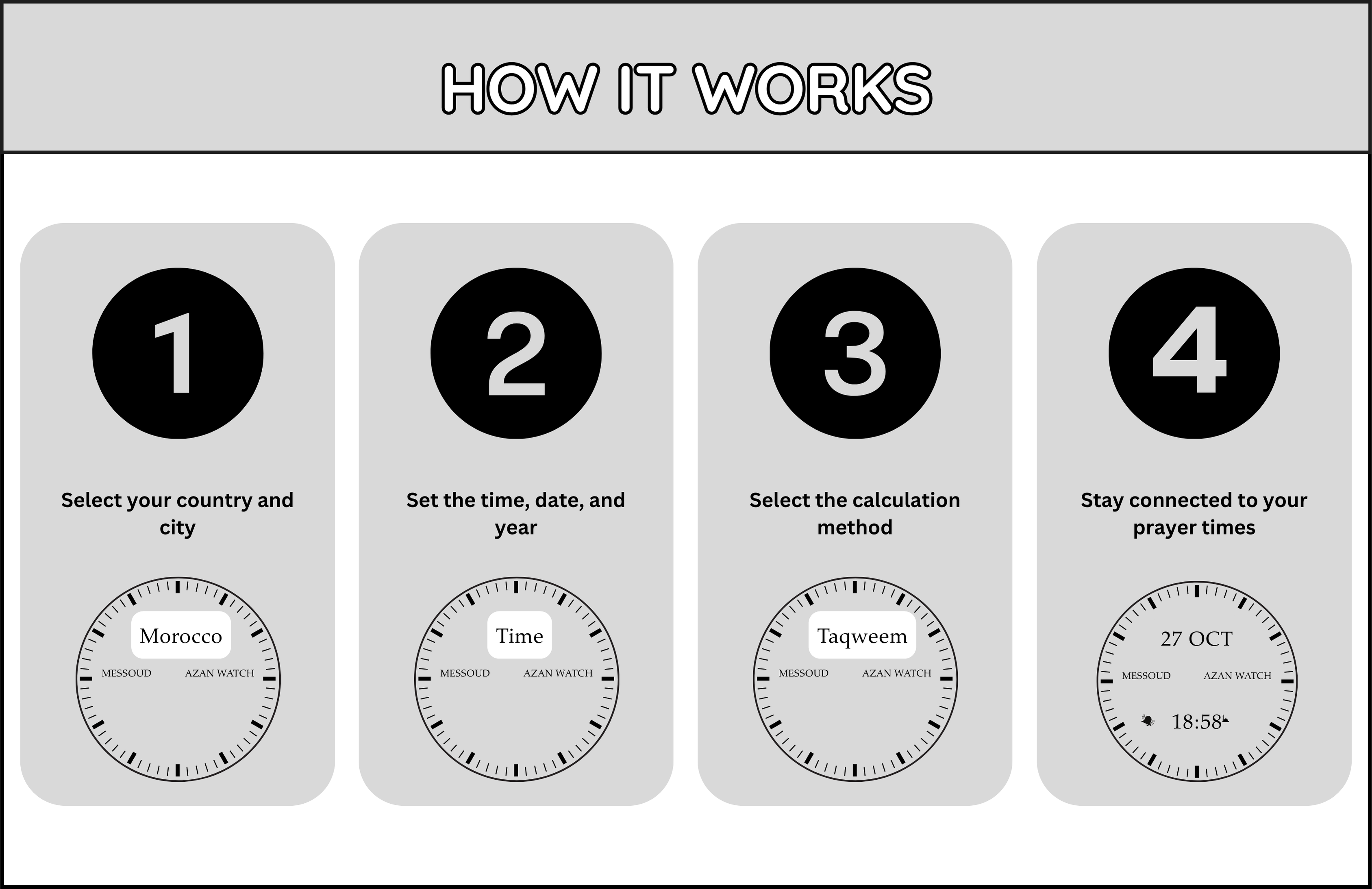 HOW IT WORKS

1

Select your country and city

Morocco

MESSOUD AZAN WATCH

2

Set the time, date, and year

Time

MESSOUD AZAN WATCH

3

Select the calculation method

Taqweem

MESSOUD AZAN WATCH

4

Stay connected to your prayer times

27 OCT

MESSOUD AZAN WATCH

18:58